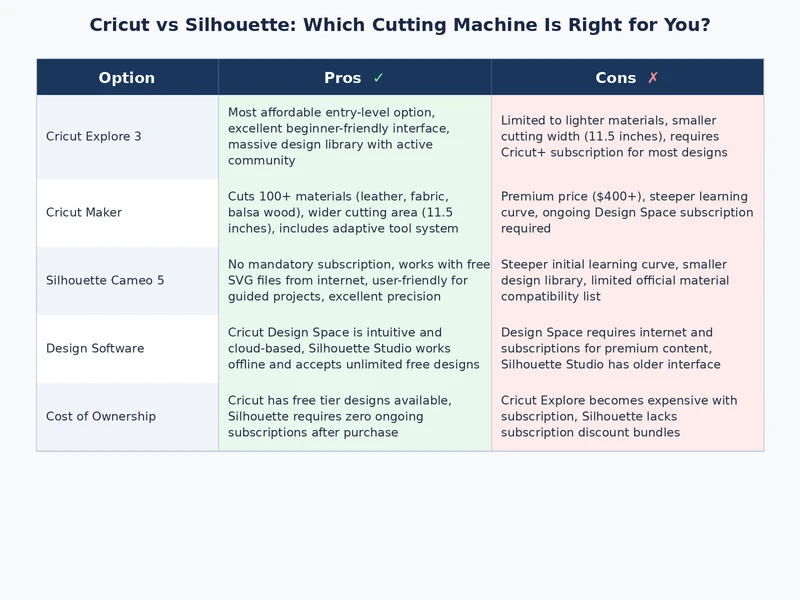 Cricut vs Silhouette: Which Cutting Machine Is Right for You?

| Option | Pros ✓ | Cons ✗ |
|---|---|---|
| Cricut Explore 3 | Most affordable entry-level option, excellent beginner-friendly interface, massive design library with active community | Limited to lighter materials, smaller cutting width (11.5 inches), requires Cricut+ subscription for most designs |
| Cricut Maker | Cuts 100+ materials (leather, fabric, balsa wood), wider cutting area (11.5 inches), includes adaptive tool system | Premium price ($400+), steeper learning curve, ongoing Design Space subscription required |
| Silhouette Cameo 5 | No mandatory subscription, works with free SVG files from internet, user-friendly for guided projects, excellent precision | Steeper initial learning curve, smaller design library, limited official material compatibility list |
| Design Software | Cricut Design Space is intuitive and cloud-based, Silhouette Studio works offline and accepts unlimited free designs | Design Space requires internet and subscriptions for premium content, Silhouette Studio has older interface |
| Cost of Ownership | Cricut has free tier designs available, Silhouette requires zero ongoing subscriptions after purchase | Cricut Explore becomes expensive with subscription, Silhouette lacks subscription discount bundles |