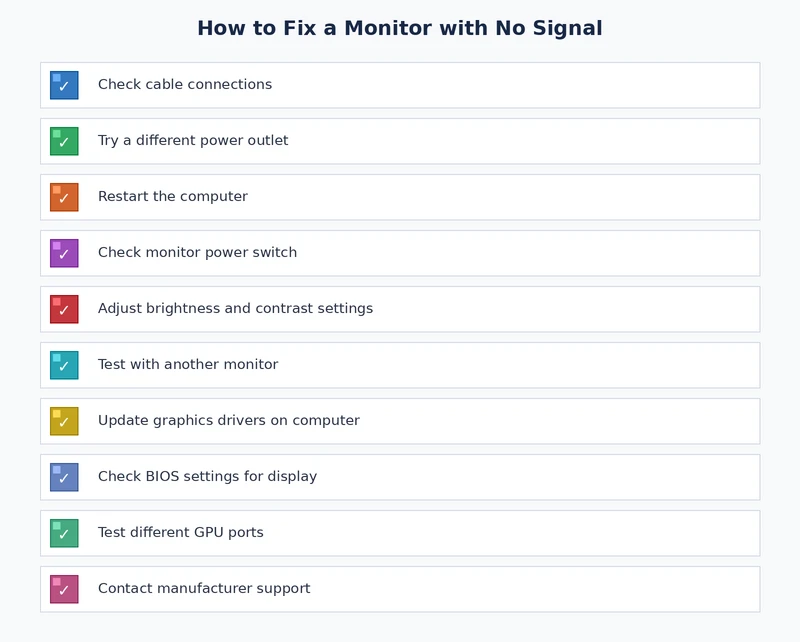 How to Fix a Monitor with No Signal

✓ Check cable connections

✓ Try a different power outlet

✓ Restart the computer

✓ Check monitor power switch

✓ Adjust brightness and contrast settings

✓ Test with another monitor

✓ Update graphics drivers on computer

✓ Check BIOS settings for display

✓ Test different GPU ports

✓ Contact manufacturer support