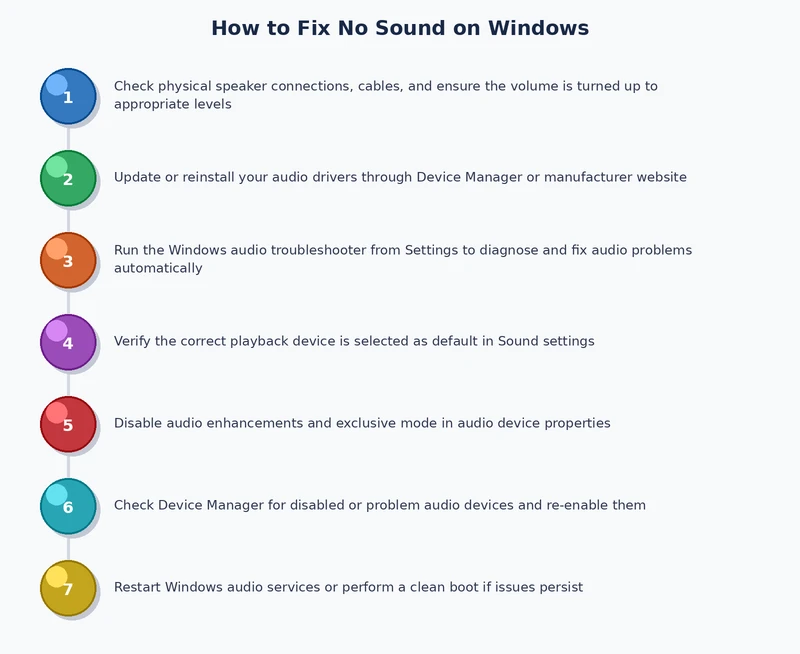 How to Fix No Sound on Windows

1 Check physical speaker connections, cables, and ensure the volume is turned up to appropriate levels

2 Update or reinstall your audio drivers through Device Manager or manufacturer website

3 Run the Windows audio troubleshooter from Settings to diagnose and fix audio problems automatically

4 Verify the correct playback device is selected as default in Sound settings

5 Disable audio enhancements and exclusive mode in audio device properties

6 Check Device Manager for disabled or problem audio devices and re-enable them

7 Restart Windows audio services or perform a clean boot if issues persist