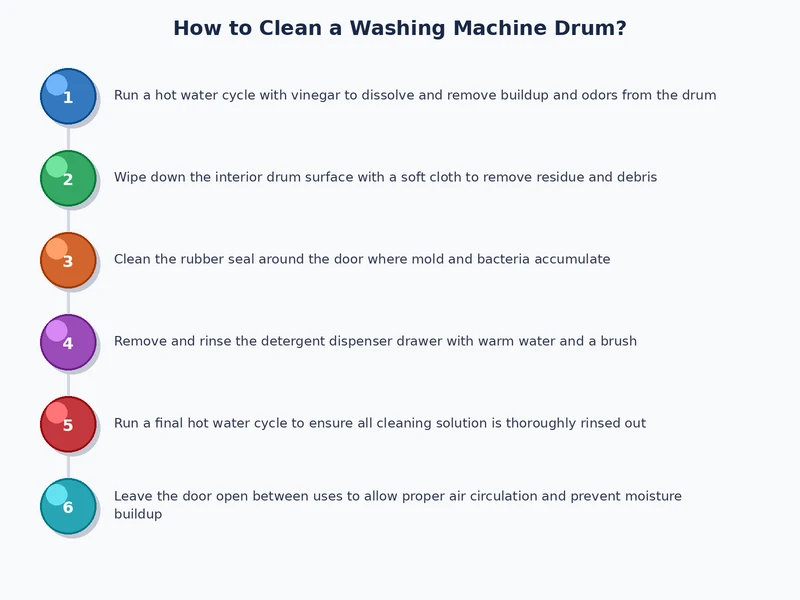 How to Clean a Washing Machine Drum?

1 Run a hot water cycle with vinegar to dissolve and remove buildup and odors from the drum

2 Wipe down the interior drum surface with a soft cloth to remove residue and debris

3 Clean the rubber seal around the door where mold and bacteria accumulate

4 Remove and rinse the detergent dispenser drawer with warm water and a brush

5 Run a final hot water cycle to ensure all cleaning solution is thoroughly rinsed out

6 Leave the door open between uses to allow proper air circulation and prevent moisture buildup