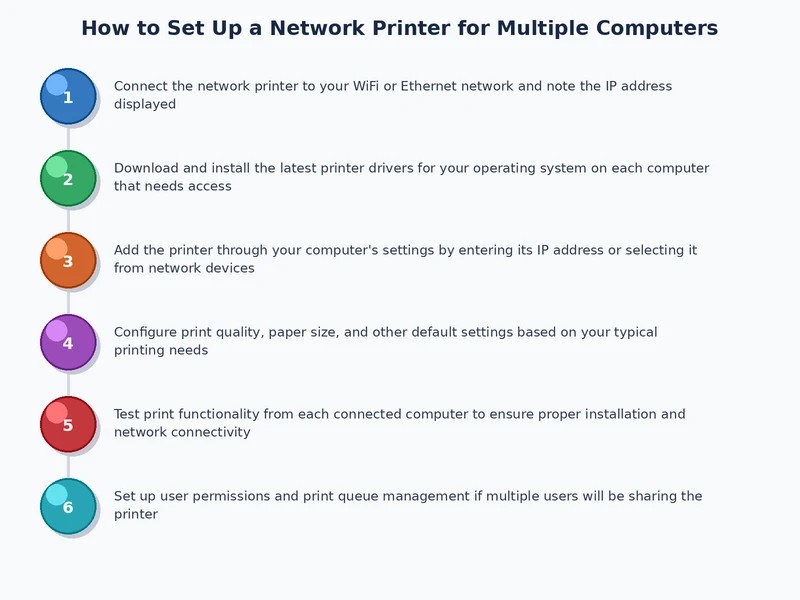 How to Set Up a Network Printer for Multiple Computers

1
Connect the network printer to your WiFi or Ethernet network and note the IP address displayed

2
Download and install the latest printer drivers for your operating system on each computer that needs access

3
Add the printer through your computer's settings by entering its IP address or selecting it from network devices

4
Configure print quality, paper size, and other default settings based on your typical printing needs

5
Test print functionality from each connected computer to ensure proper installation and network connectivity

6
Set up user permissions and print queue management if multiple users will be sharing the printer